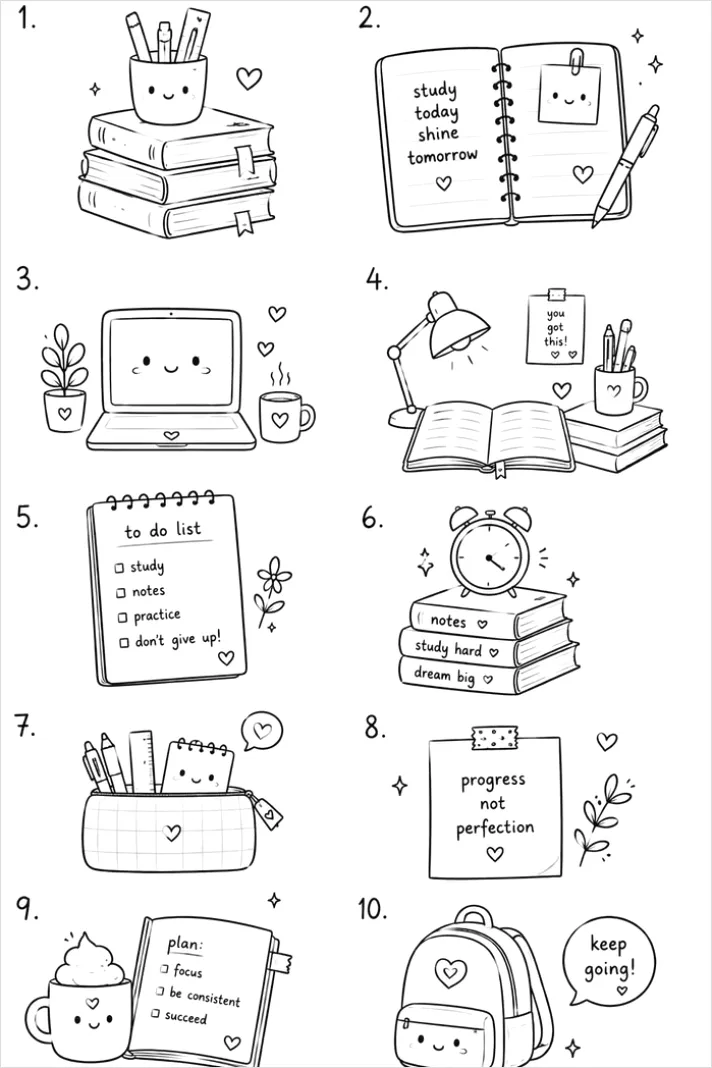 1.

2.

study
today
shine
tomorrow

3.

4.

you
got
this!

5.

to do list
☐ study
☐ notes
☐ practice
☐ don't give up!

6.

notes
study hard
dream big

7.

8.

progress
not
perfection

9.

plan:
☐ focus
☐ be consistent
☐ succeed

10.

keep
going!